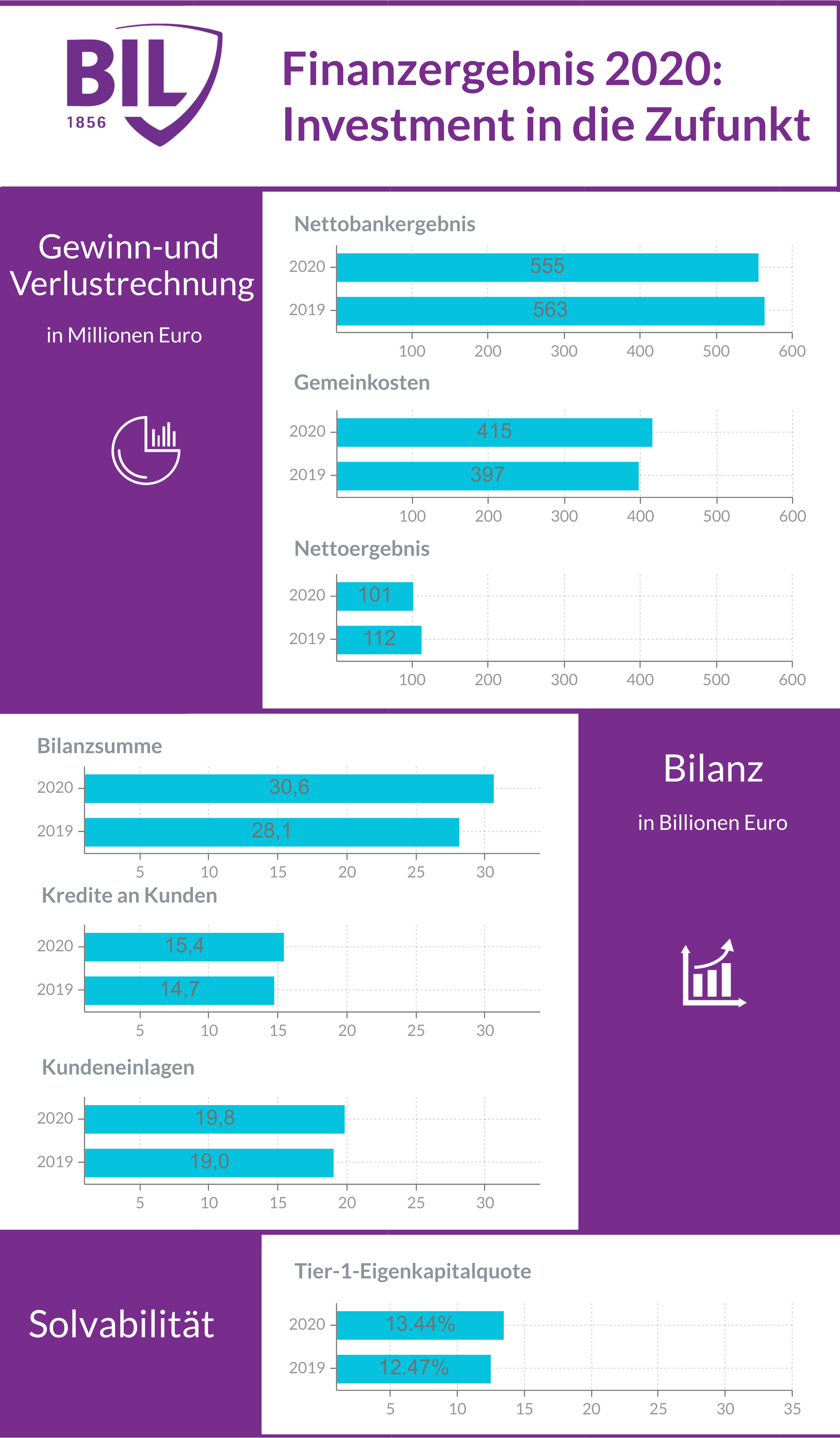 BIL
1856

Finanzergebnis 2020:
Investment in die Zufunkt

Gewinn-und Verlustrechnung

in Millionen Euro

Nettobankergebnis

2020 555
2019 563
100 200 300 400 500 600

Gemeinkosten

2020 415
2019 397
100 200 300 400 500 600

Nettoergebnis

2020 101
2019 112
100 200 300 400 500 600

Bilanzsumme

2020 30,6
2019 28,1
5 10 15 20 25 30

Kredite an Kunden

2020 15,4
2019 14,7
5 10 15 20 25 30

Kundeneinlagen

2020 19,8
2019 19,0
5 10 15 20 25 30

Bilanz

in Billionen Euro

Solvabilität

Tier-1-Eigenkapitalquote

2020 13.44%
2019 12.47%
5 10 15 20 25 30 35